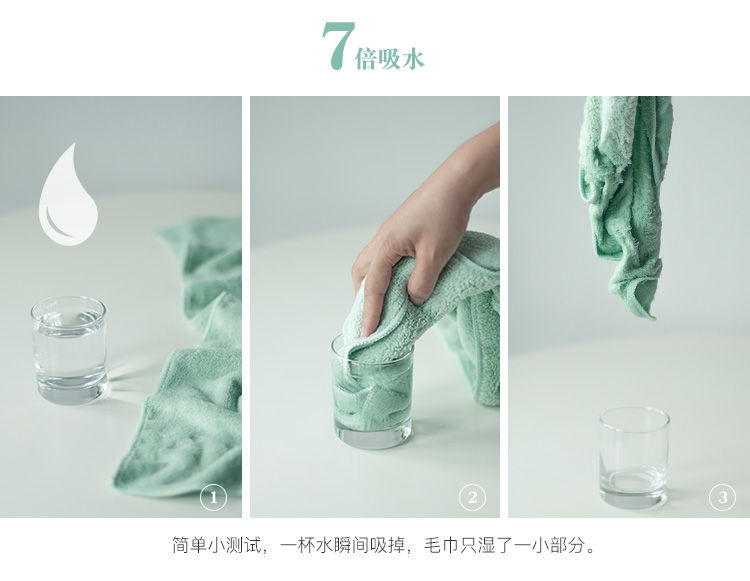 7倍吸水

1

2

3

简单小测试，一杯水瞬间吸掉，毛巾只湿了一小部分。